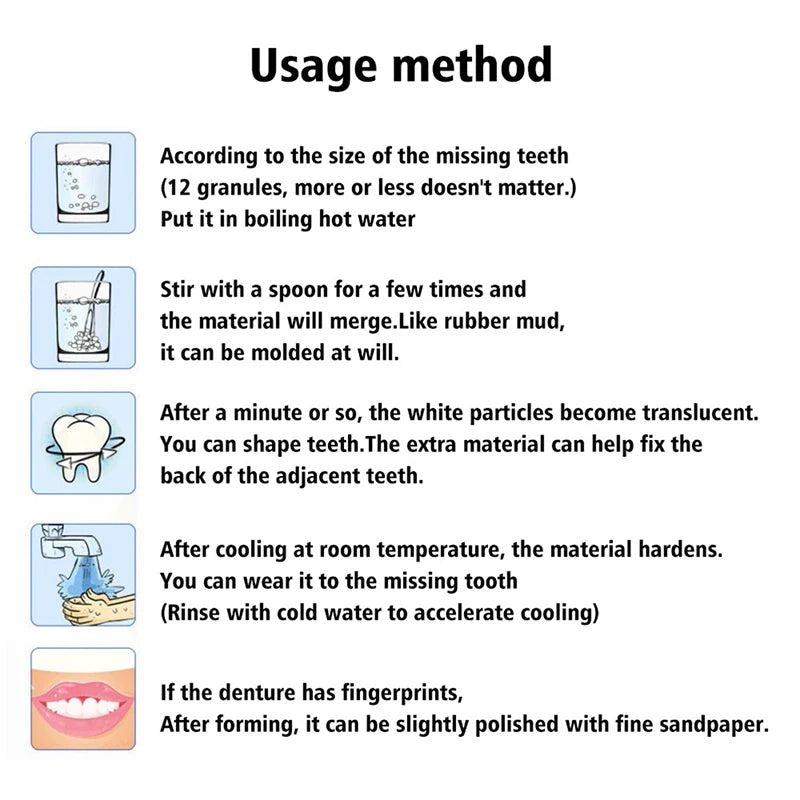 Usage method

According to the size of the missing teeth
(12 granules, more or less doesn't matter.)
Put it in boiling hot water

Stir with a spoon for a few times and
the material will merge.Like rubber mud,
it can be molded at will.

After a minute or so, the white particles become translucent.
You can shape teeth.The extra material can help fix the
back of the adjacent teeth.

After cooling at room temperature, the material hardens.
You can wear it to the missing tooth
(Rinse with cold water to accelerate cooling)

If the denture has fingerprints,
After forming, it can be slightly polished with fine sandpaper.