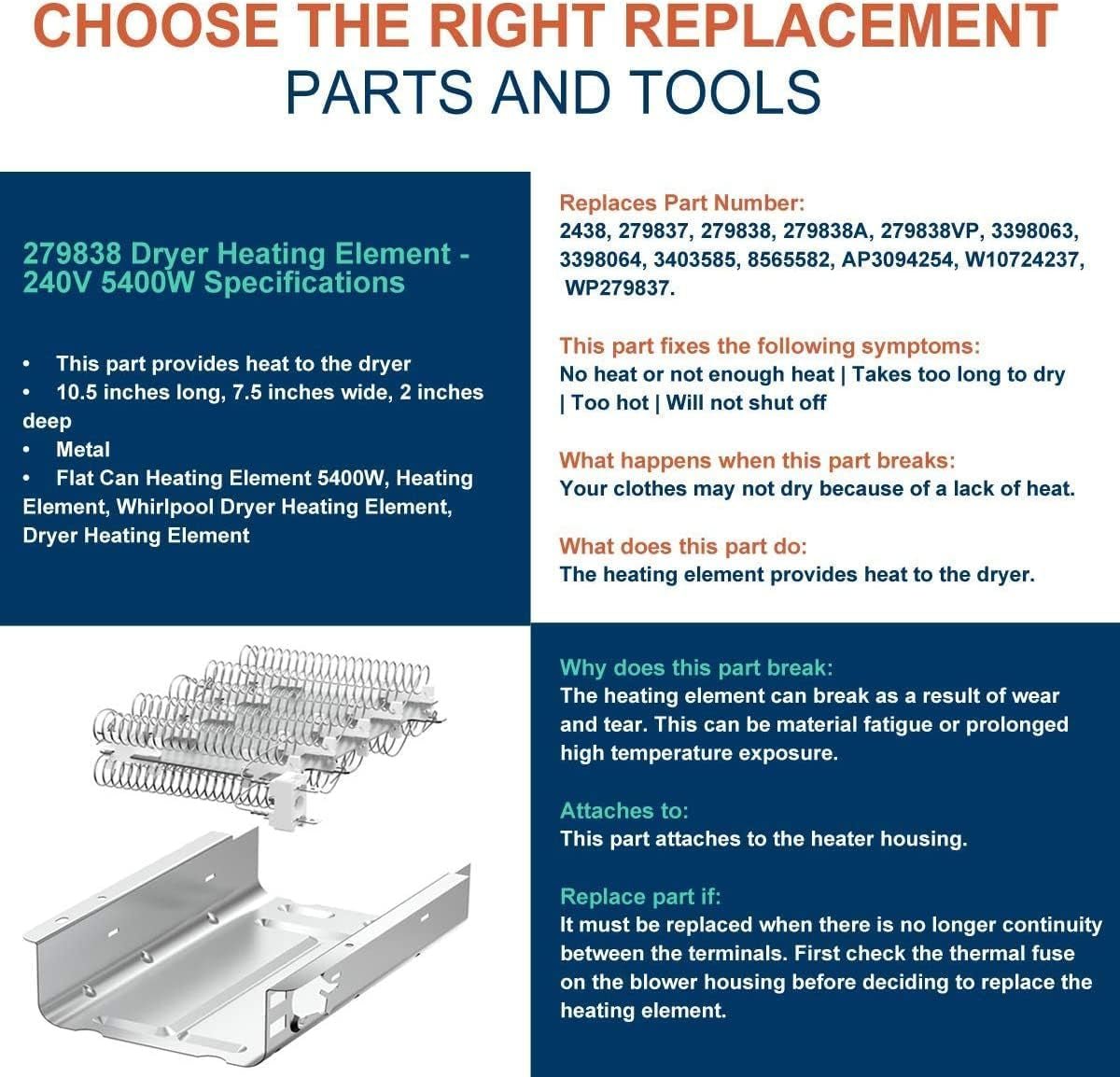 CHOOSE THE RIGHT REPLACEMENT
PARTS AND TOOLS

279838 Dryer Heating Element - 240V 5400W Specifications

• This part provides heat to the dryer
• 10.5 inches long, 7.5 inches wide, 2 inches deep
• Metal
• Flat Can Heating Element 5400W, Heating Element, Whirlpool Dryer Heating Element, Dryer Heating Element

Replaces Part Number:
2438, 279837, 279838, 279838A, 279838VP, 3398063, 3398064, 3403585, 8565582, AP3094254, W10724237, WP279837.

This part fixes the following symptoms:
No heat or not enough heat | Takes too long to dry | Too hot | Will not shut off

What happens when this part breaks:
Your clothes may not dry because of a lack of heat.

What does this part do:
The heating element provides heat to the dryer.

Why does this part break:
The heating element can break as a result of wear and tear. This can be material fatigue or prolonged high temperature exposure.

Attaches to:
This part attaches to the heater housing.

Replace part if:
It must be replaced when there is no longer continuity between the terminals. First check the thermal fuse on the blower housing before deciding to replace the heating element.