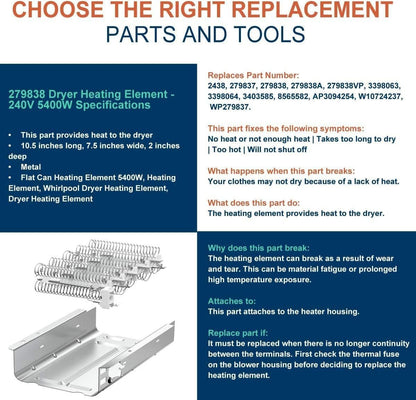 CHOOSE THE RIGHT REPLACEMENT
PARTS AND TOOLS

279838 Dryer Heating Element - 240V 5400W Specifications

• This part provides heat to the dryer
• 10.5 inches long, 7.5 inches wide, 2 inches deep
• Metal
• Flat Can Heating Element 5400W, Heating Element, Whirlpool Dryer Heating Element, Dryer Heating Element

Replaces Part Number:
2438, 279837, 279838, 279838A, 279838VP, 3398063, 3398064, 3403585, 8565582, AP3094254, W10724237, WP279837.

This part fixes the following symptoms:
No heat or not enough heat | Takes too long to dry | Too hot | Will not shut off

What happens when this part breaks:
Your clothes may not dry because of a lack of heat.

What does this part do:
The heating element provides heat to the dryer.

Why does this part break:
The heating element can break as a result of wear and tear. This can be material fatigue or prolonged high temperature exposure.

Attaches to:
This part attaches to the heater housing.

Replace part if:
It must be replaced when there is no longer continuity between the terminals. First check the thermal fuse on the blower housing before deciding to replace the heating element.