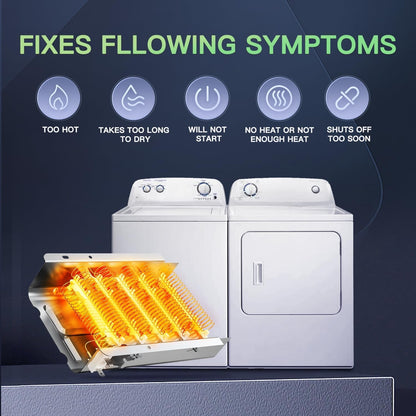 FIXES FLLOWING SYMPTOMS

TOO HOT

TAKES TOO LONG TO DRY

WILL NOT START

NO HEAT OR NOT ENOUGH HEAT

SHUTS OFF TOO SOON