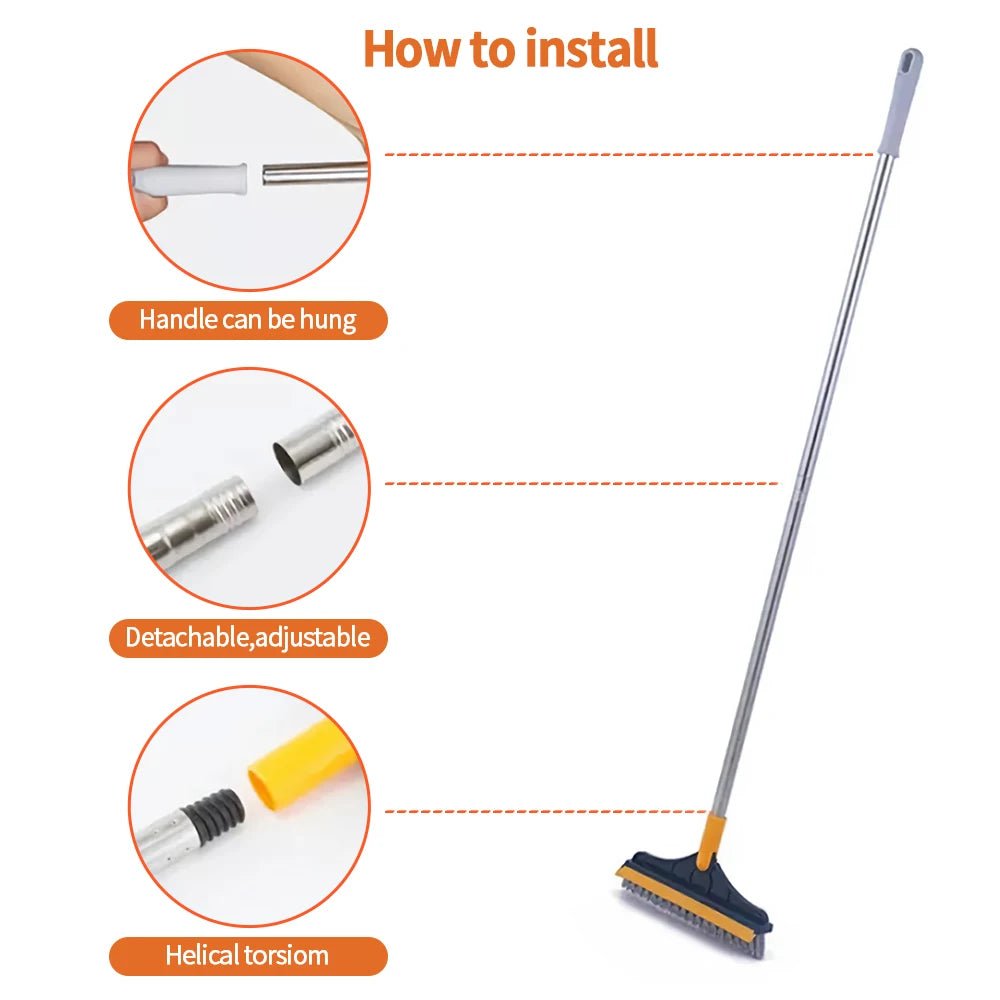 How to install

Handle can be hung

Detachable,adjustable

Helical torsiom