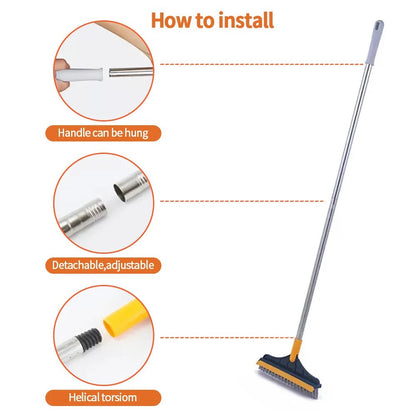 How to install

Handle can be hung

Detachable,adjustable

Helical torsiom