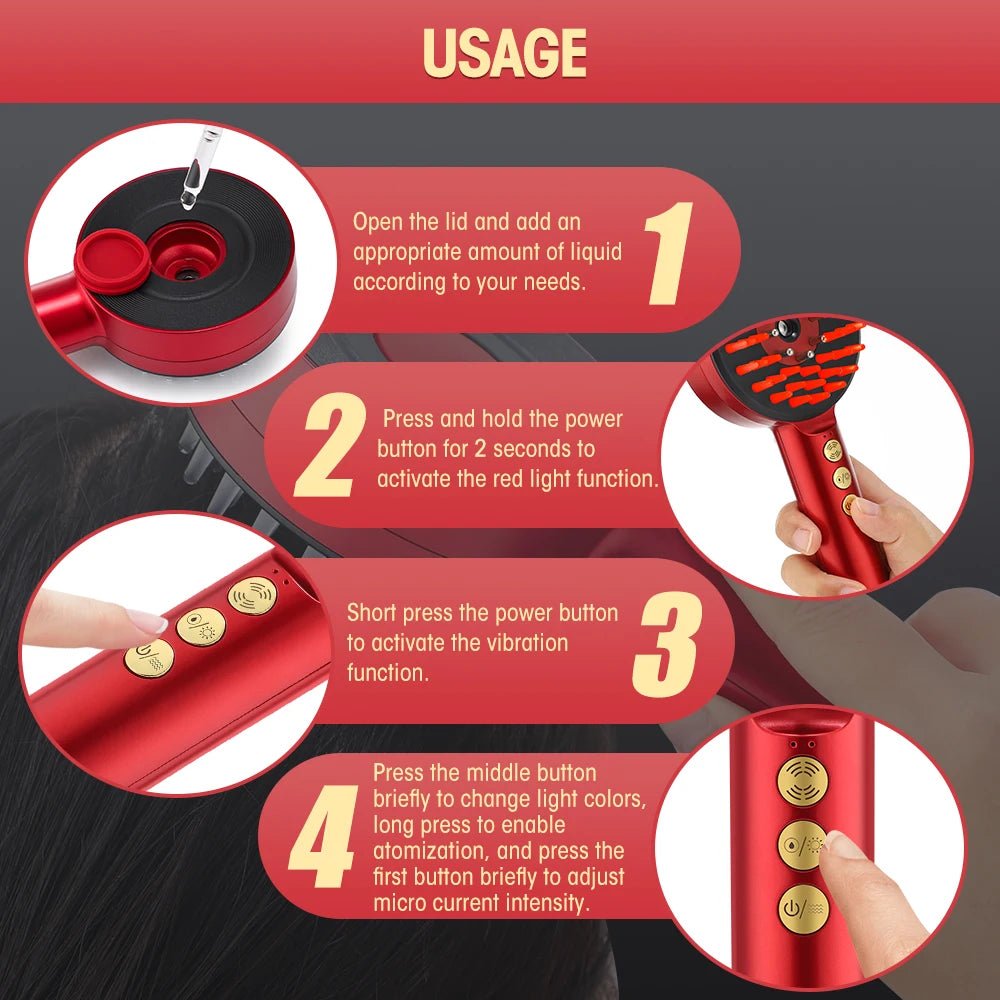 USAGE

Open the lid and add an appropriate amount of liquid according to your needs.

1

2

Press and hold the power button for 2 seconds to activate the red light function.

Short press the power button to activate the vibration function.

3

4

Press the middle button briefly to change light colors, long press to enable atomization, and press the first button briefly to adjust micro current intensity.