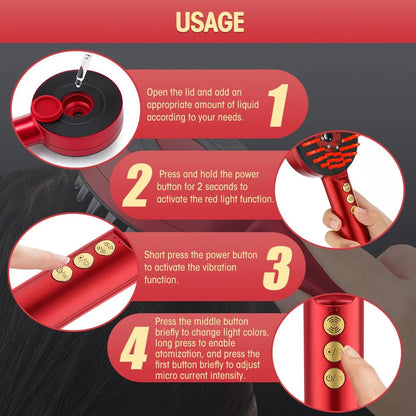 USAGE

Open the lid and add an appropriate amount of liquid according to your needs.

1

2

Press and hold the power button for 2 seconds to activate the red light function.

Short press the power button to activate the vibration function.

3

4

Press the middle button briefly to change light colors, long press to enable atomization, and press the first button briefly to adjust micro current intensity.