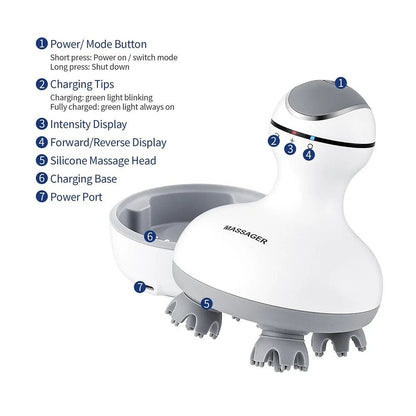 1 Power/ Mode Button
Short press: Power on / switch mode
Long press: Shut down

2 Charging Tips
Charging: green light blinking
Fully charged: green light always on

3 Intensity Display

4 Forward/Reverse Display

5 Silicone Massage Head

6 Charging Base

7 Power Port

1

2 3 4

MASSAGER

6

7

5