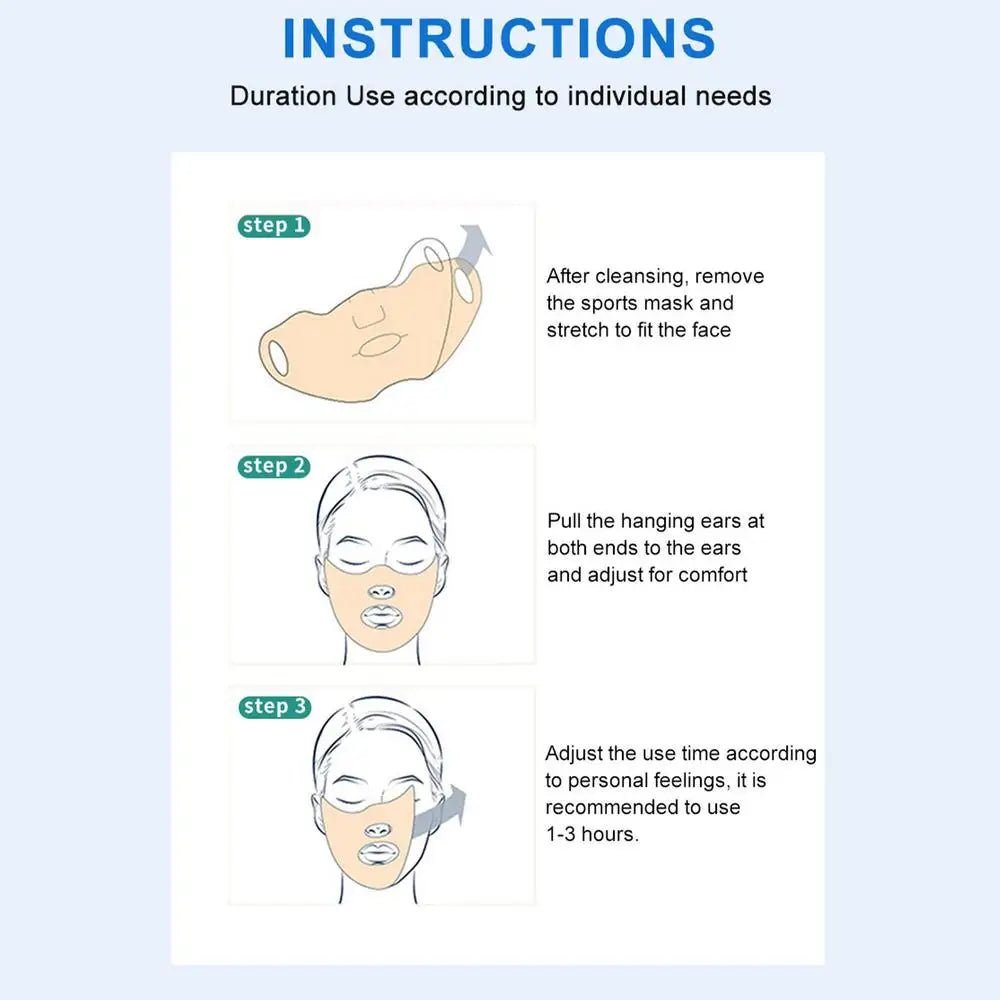 INSTRUCTIONS

Duration Use according to individual needs

step 1

After cleansing, remove the sports mask and stretch to fit the face

step 2

Pull the hanging ears at both ends to the ears and adjust for comfort

step 3

Adjust the use time according to personal feelings, it is recommended to use 1-3 hours.