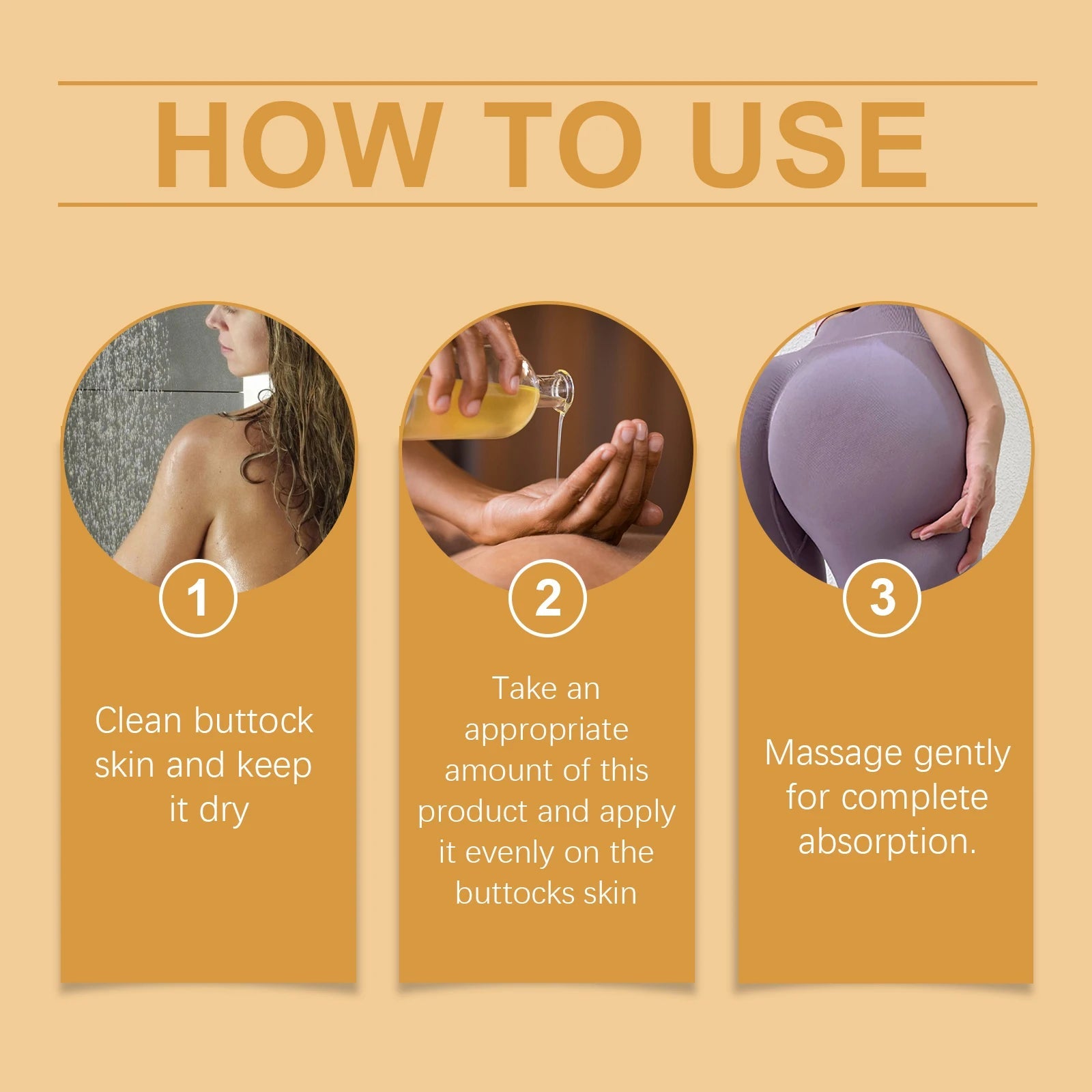 HOW TO USE

1

Clean buttock skin and keep it dry

2

Take an appropriate amount of this product and apply it evenly on the buttocks skin

3

Massage gently for complete absorption.