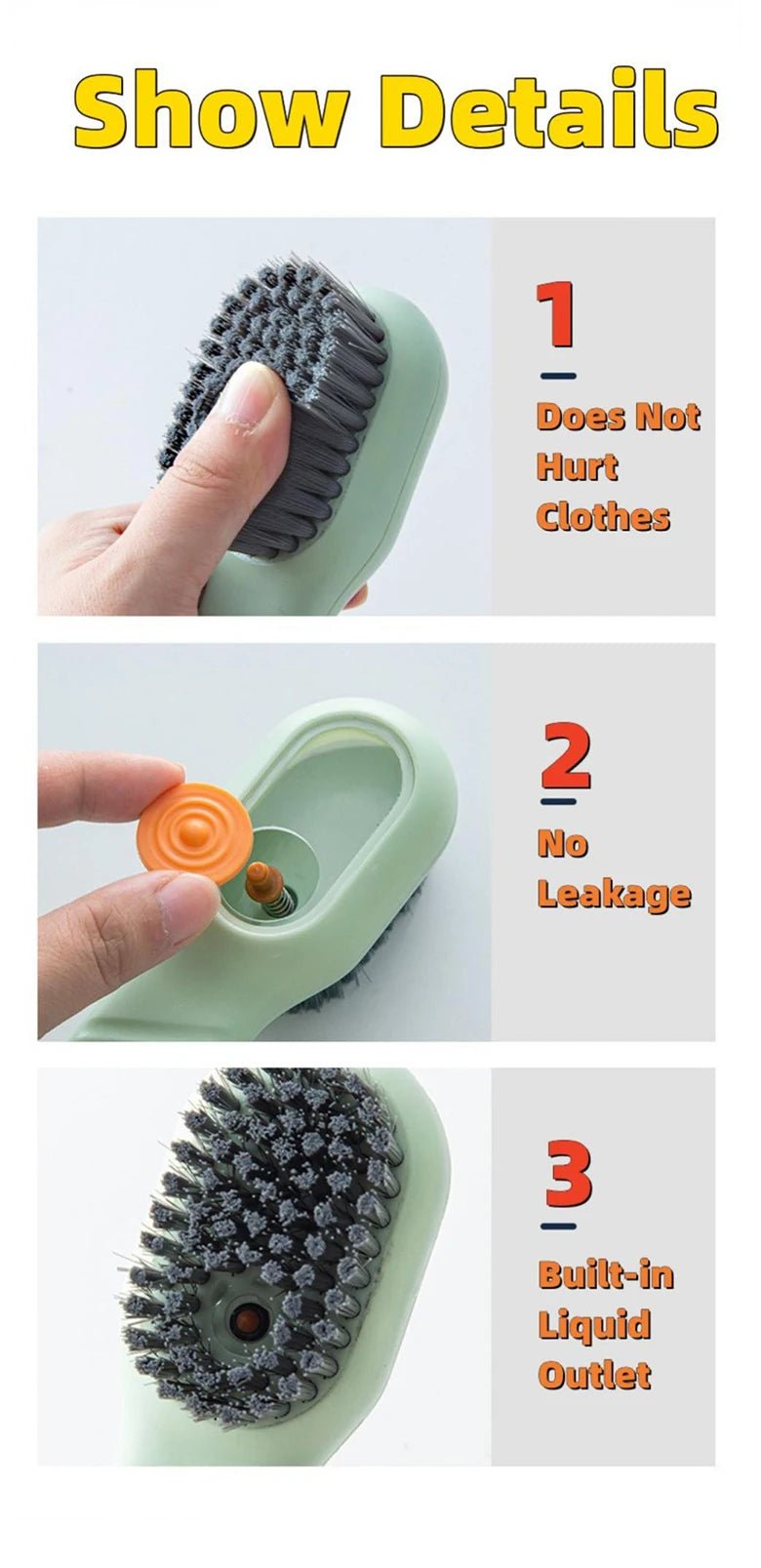 Show Details

1

Does Not Hurt Clothes

2

No Leakage

3

Built-in Liquid Outlet