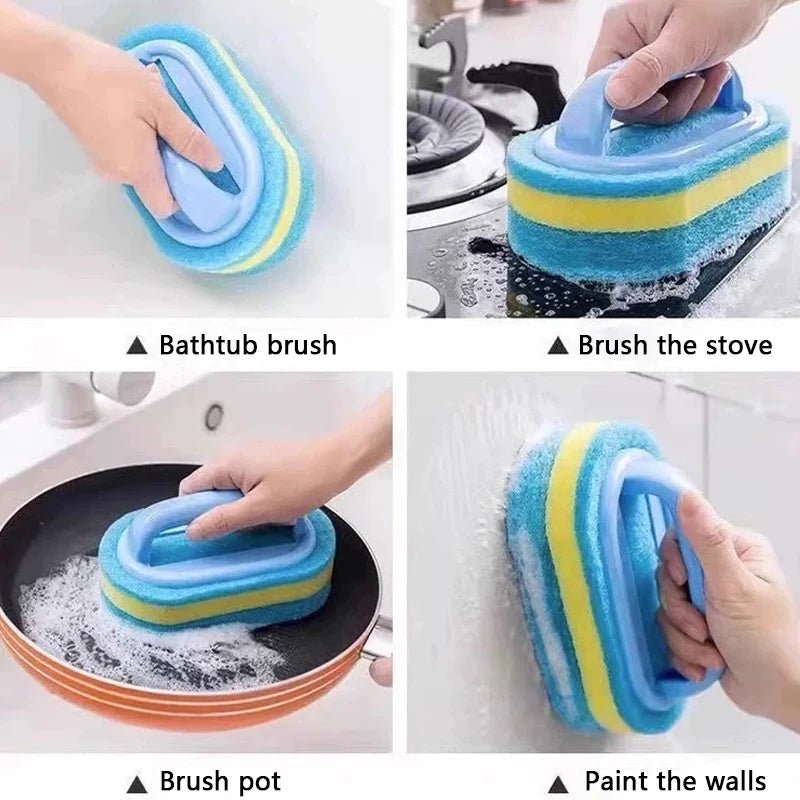 ▲ Bathtub brush

▲ Brush the stove

▲ Brush pot

▲ Paint the walls