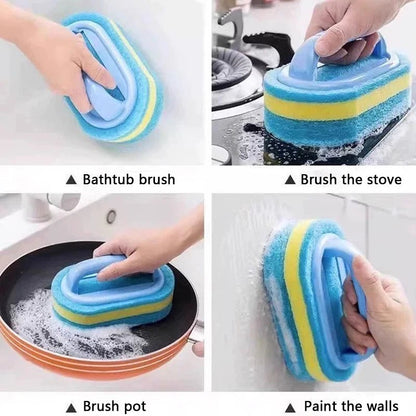 ▲ Bathtub brush

▲ Brush the stove

▲ Brush pot

▲ Paint the walls