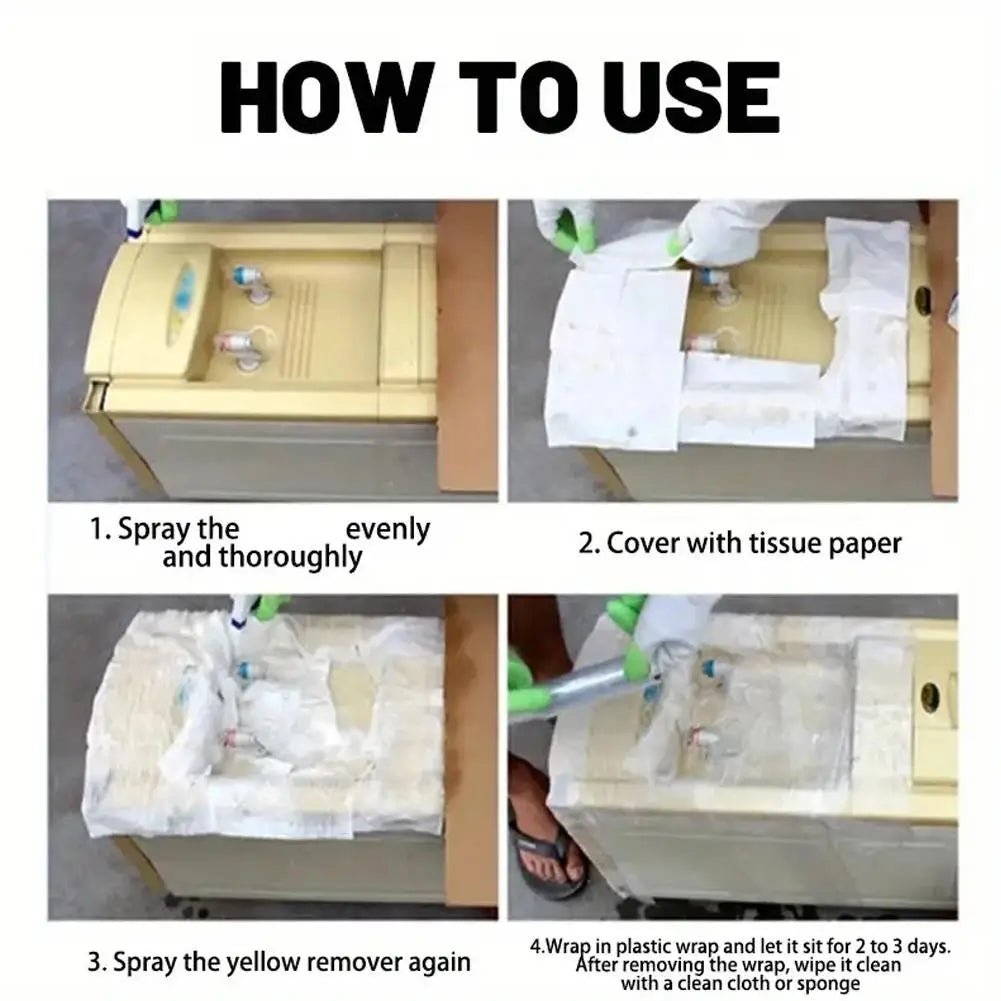 HOW TO USE

1. Spray the evenly and thoroughly

2. Cover with tissue paper

3. Spray the yellow remover again

4.Wrap in plastic wrap and let it sit for 2 to 3 days. After removing the wrap, wipe it clean with a clean cloth or sponge