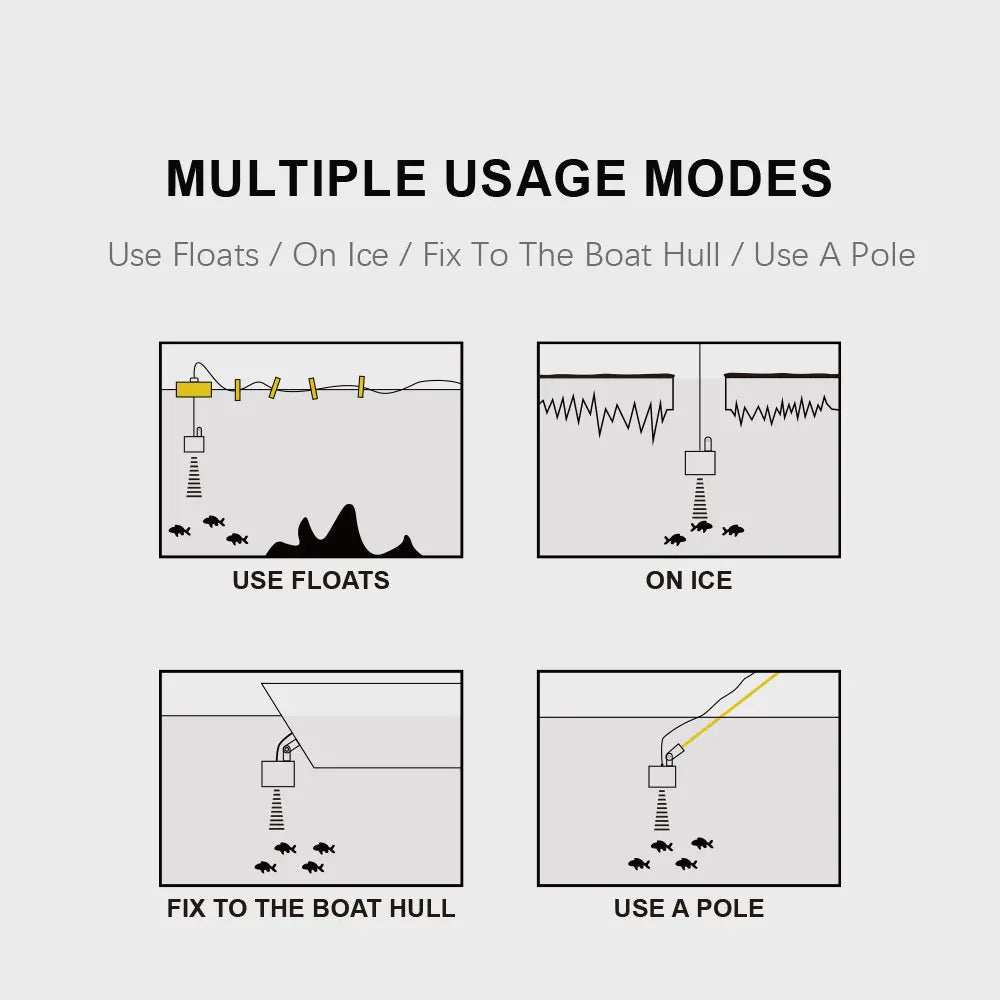 MULTIPLE USAGE MODES

Use Floats / On Ice / Fix To The Boat Hull / Use A Pole

USE FLOATS

ON ICE

FIX TO THE BOAT HULL

USE A POLE