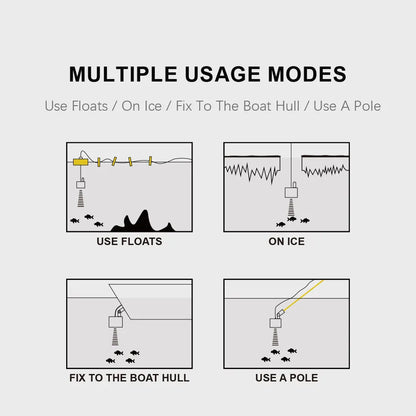 MULTIPLE USAGE MODES

Use Floats / On Ice / Fix To The Boat Hull / Use A Pole

USE FLOATS

ON ICE

FIX TO THE BOAT HULL

USE A POLE