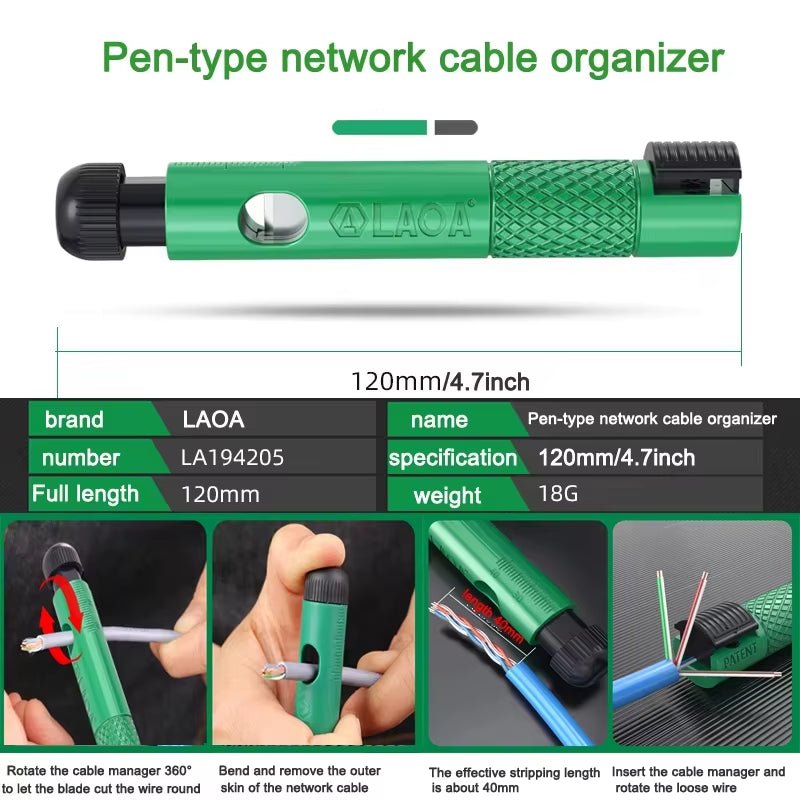 Pen-type network cable organizer

LAOA

120mm/4.7inch

| brand | LAOA | name | Pen-type network cable organizer |
|---|---|---|---|
| number | LA194205 | specification | 120mm/4.7inch |
| Full length | 120mm | weight | 18G |

length 40mm

PATENT

Rotate the cable manager 360° to let the blade cut the wire round

Bend and remove the outer skin of the network cable

The effective stripping length is about 40mm

Insert the cable manager and rotate the loose wire