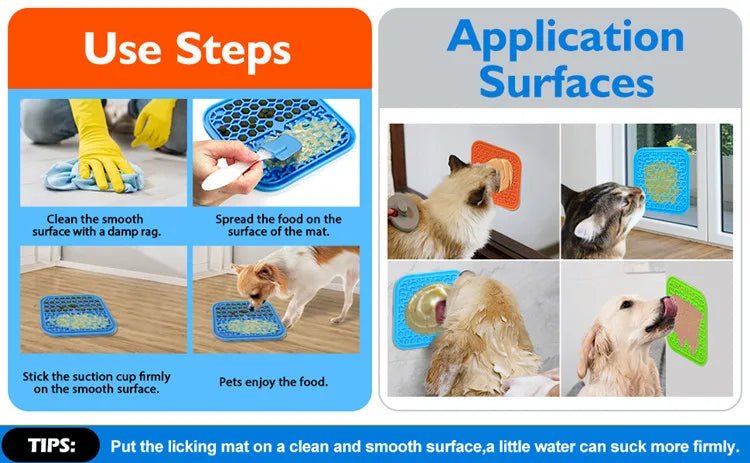 Use Steps

Clean the smooth surface with a damp rag.

Spread the food on the surface of the mat.

Stick the suction cup firmly on the smooth surface.

Pets enjoy the food.

Application Surfaces

TIPS: Put the licking mat on a clean and smooth surface,a little water can suck more firmly.