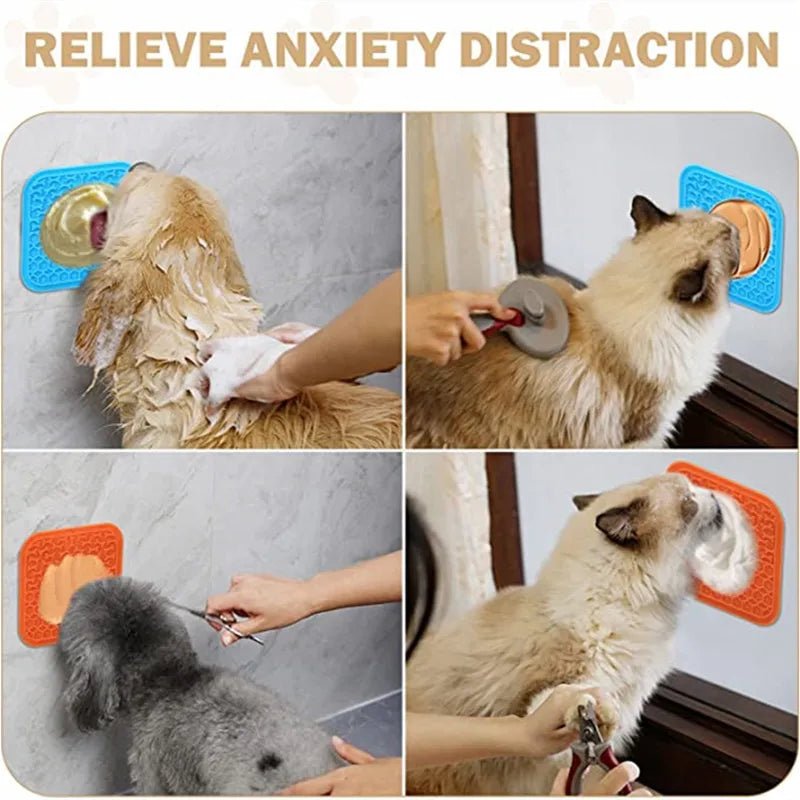 RELIEVE ANXIETY DISTRACTION