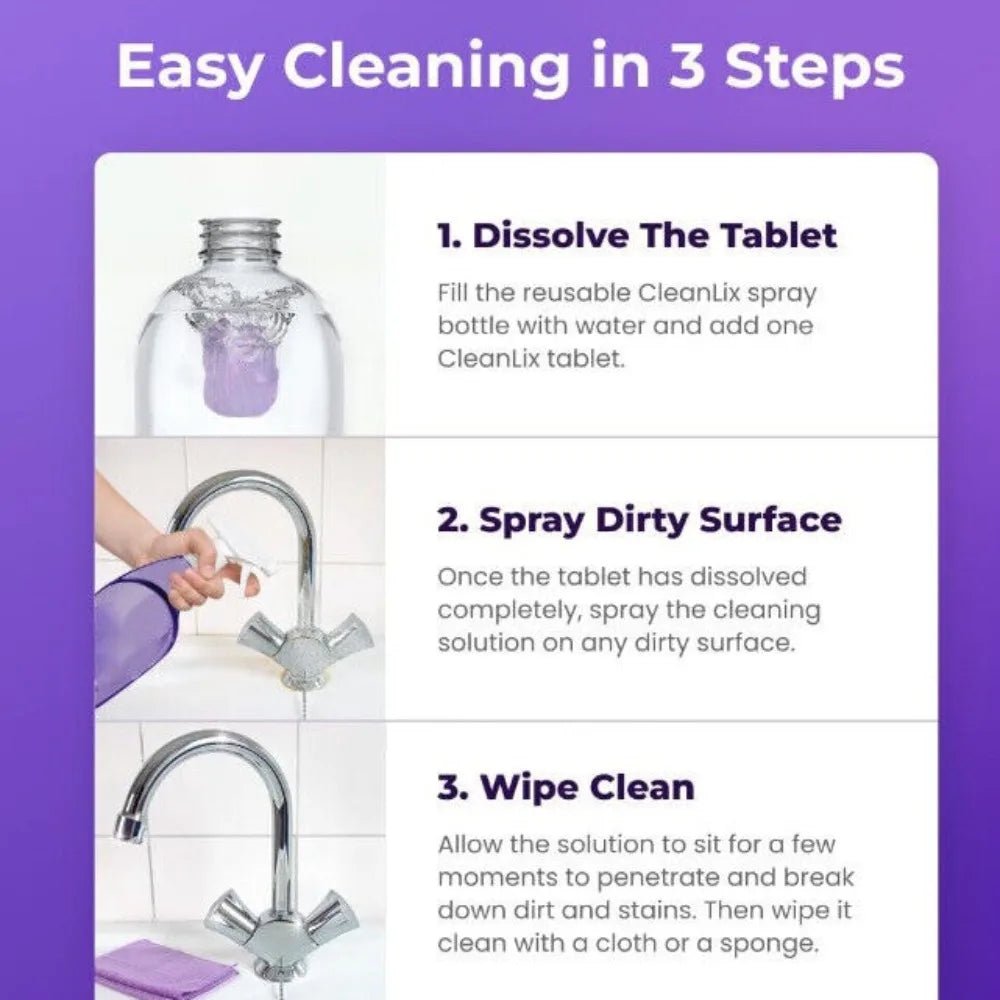 Easy Cleaning in 3 Steps

1. Dissolve The Tablet

Fill the reusable CleanLix spray bottle with water and add one CleanLix tablet.

2. Spray Dirty Surface

Once the tablet has dissolved completely, spray the cleaning solution on any dirty surface.

3. Wipe Clean

Allow the solution to sit for a few moments to penetrate and break down dirt and stains. Then wipe it clean with a cloth or a sponge.