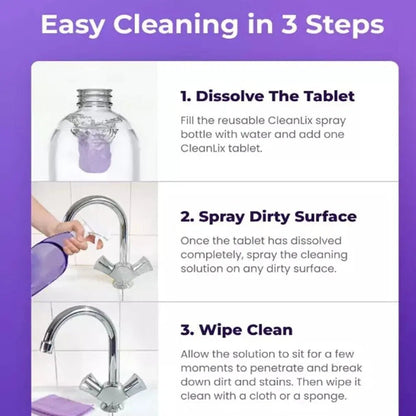 Easy Cleaning in 3 Steps

1. Dissolve The Tablet

Fill the reusable CleanLix spray bottle with water and add one CleanLix tablet.

2. Spray Dirty Surface

Once the tablet has dissolved completely, spray the cleaning solution on any dirty surface.

3. Wipe Clean

Allow the solution to sit for a few moments to penetrate and break down dirt and stains. Then wipe it clean with a cloth or a sponge.