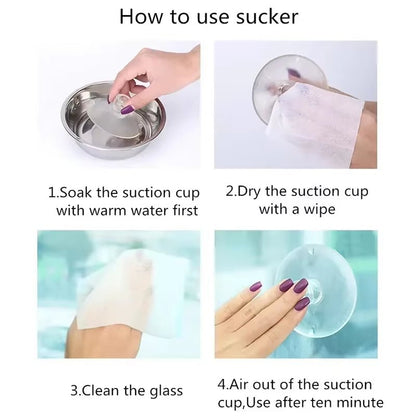 How to use sucker

1.Soak the suction cup with warm water first

2.Dry the suction cup with a wipe

3.Clean the glass

4.Air out of the suction cup,Use after ten minute