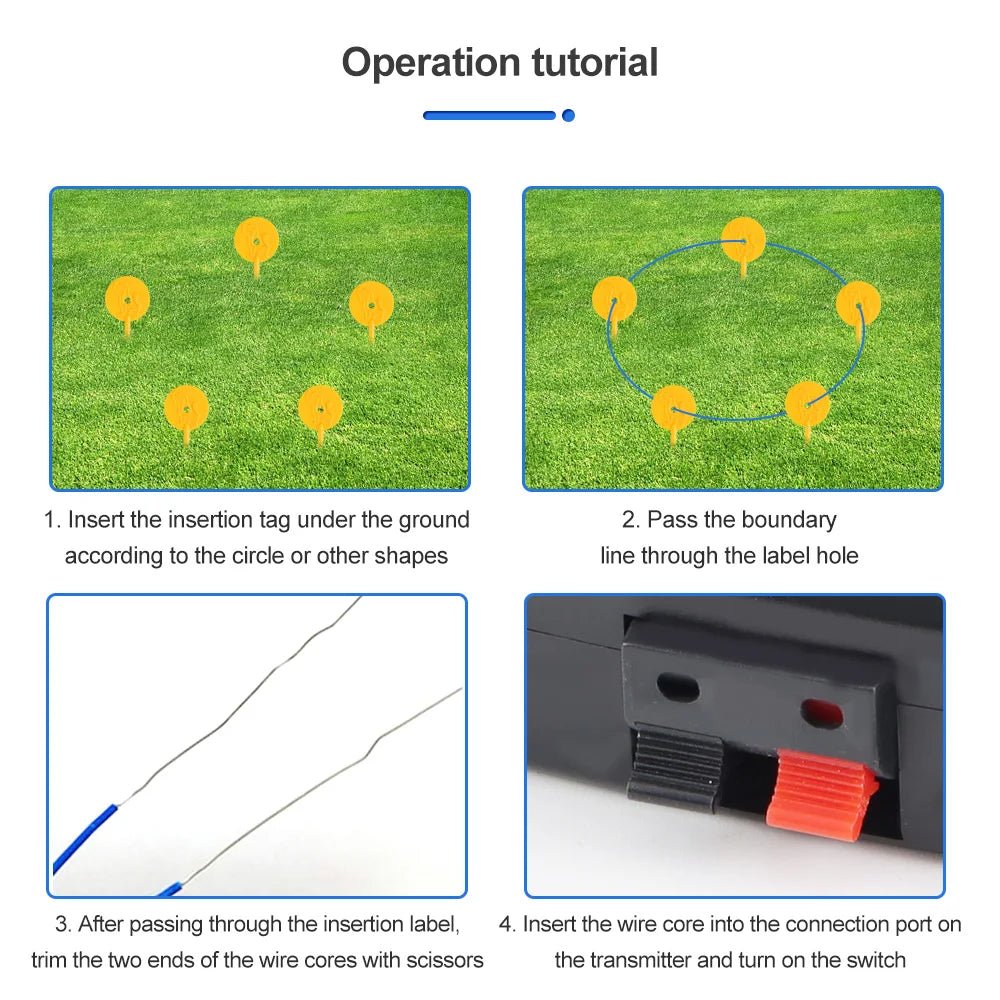 Operation tutorial

1. Insert the insertion tag under the ground according to the circle or other shapes

2. Pass the boundary line through the label hole

3. After passing through the insertion label, trim the two ends of the wire cores with scissors

4. Insert the wire core into the connection port on the transmitter and turn on the switch