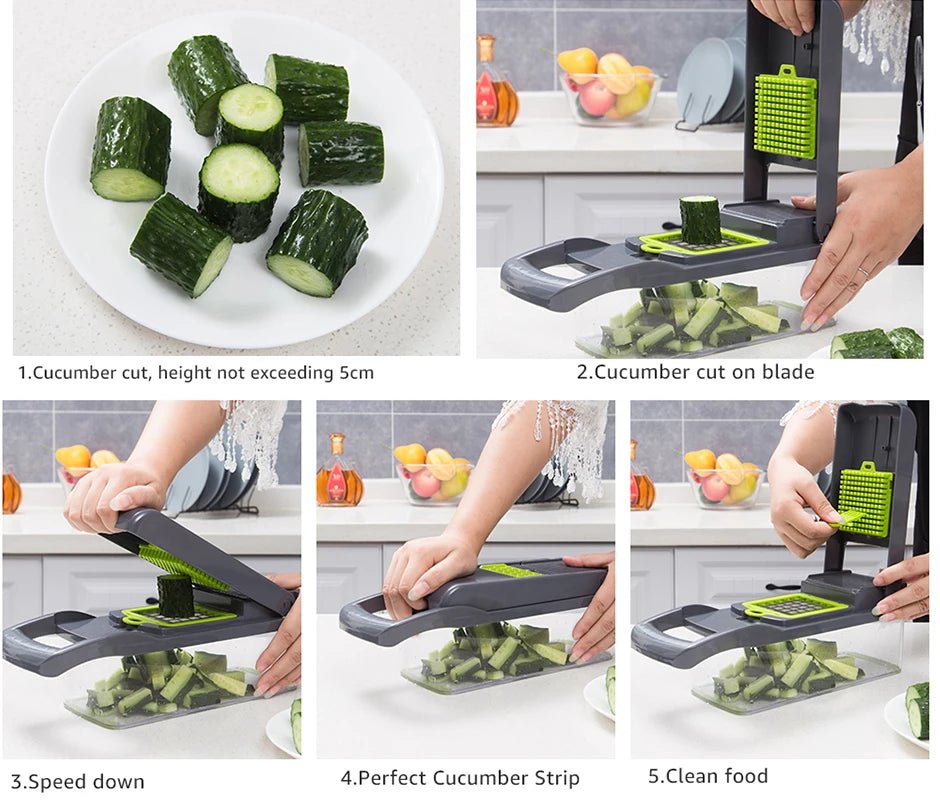 1.Cucumber cut, height not exceeding 5cm

2.Cucumber cut on blade

3.Speed down

4.Perfect Cucumber Strip

5.Clean food