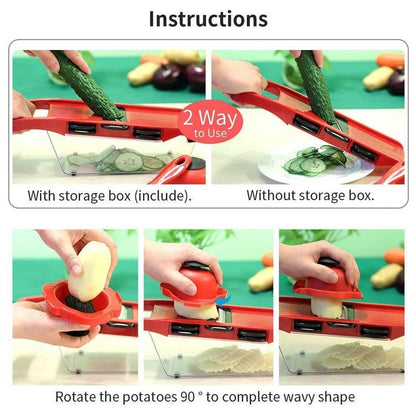 Instructions

2 Way to Use

With storage box (include).

Without storage box.

Rotate the potatoes 90 ° to complete wavy shape