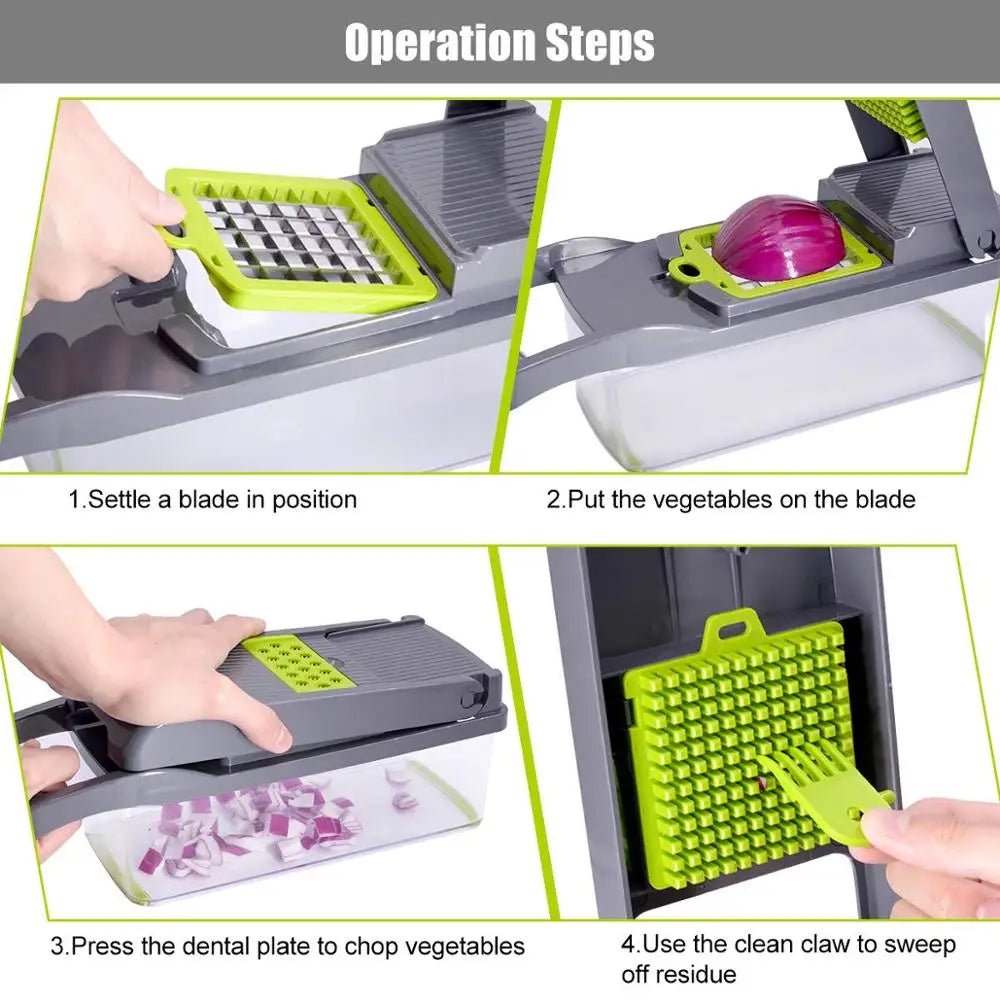 Operation Steps

1.Settle a blade in position

2.Put the vegetables on the blade

3.Press the dental plate to chop vegetables

4.Use the clean claw to sweep off residue