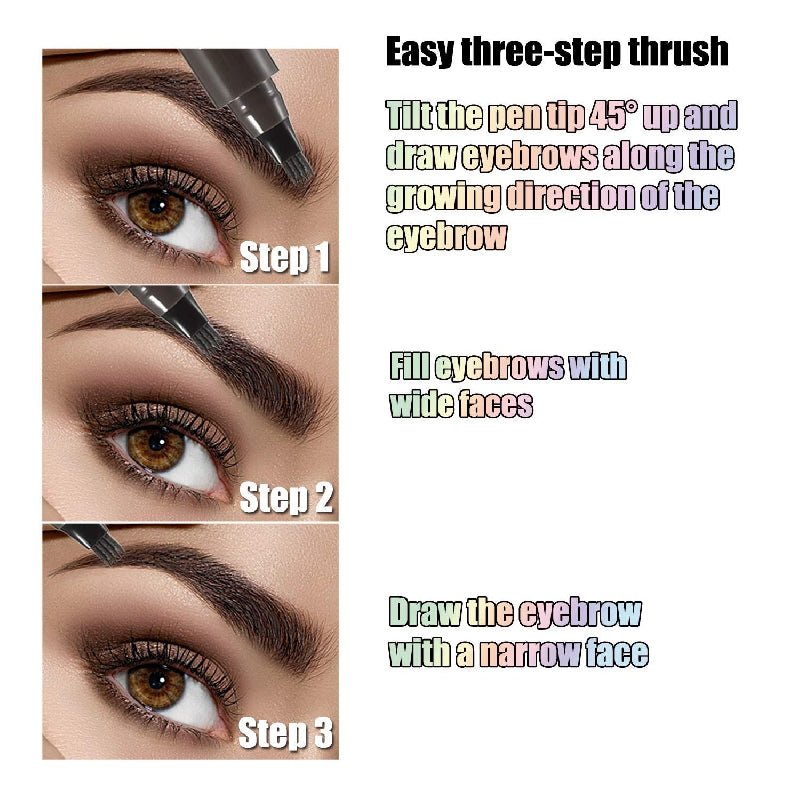 Easy three-step thrush

Step 1

Tilt the pen tip 45° up and draw eyebrows along the growing direction of the eyebrow

Step 2

Fill eyebrows with wide faces

Step 3

Draw the eyebrow with a narrow face